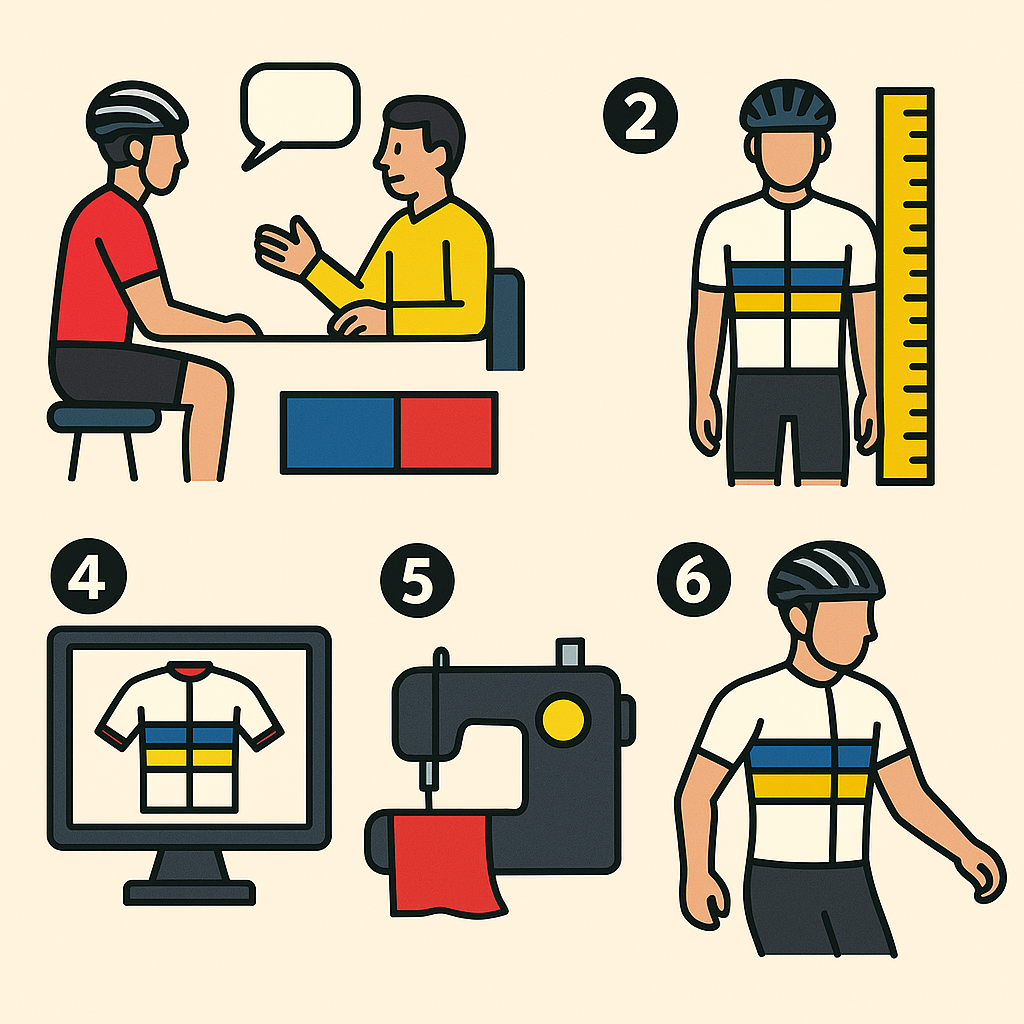 2

4

5

6